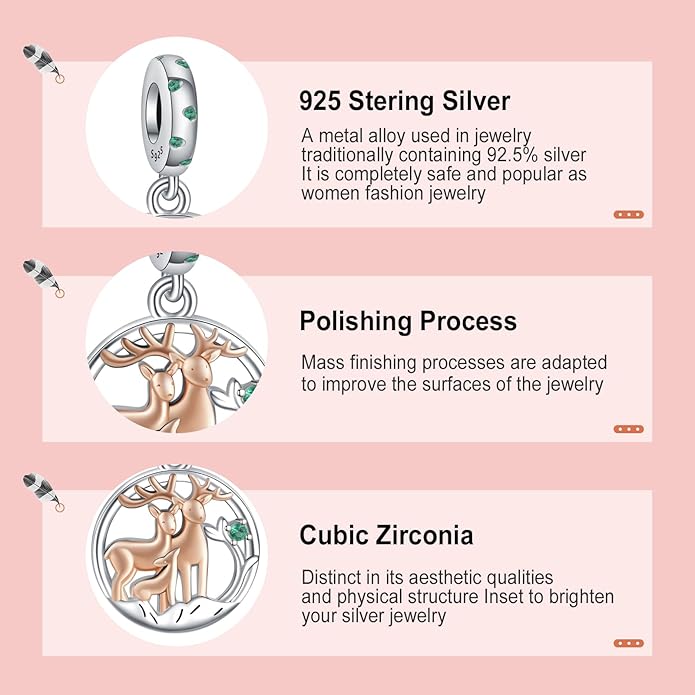 S925

925 Stering Silver

A metal alloy used in jewelry traditionally containing 92.5% silver It is completely safe and popular as women fashion jewelry

Polishing Process

Mass finishing processes are adapted to improve the surfaces of the jewelry

Cubic Zirconia

Distinct in its aesthetic qualities and physical structure Inset to brighten your silver jewelry