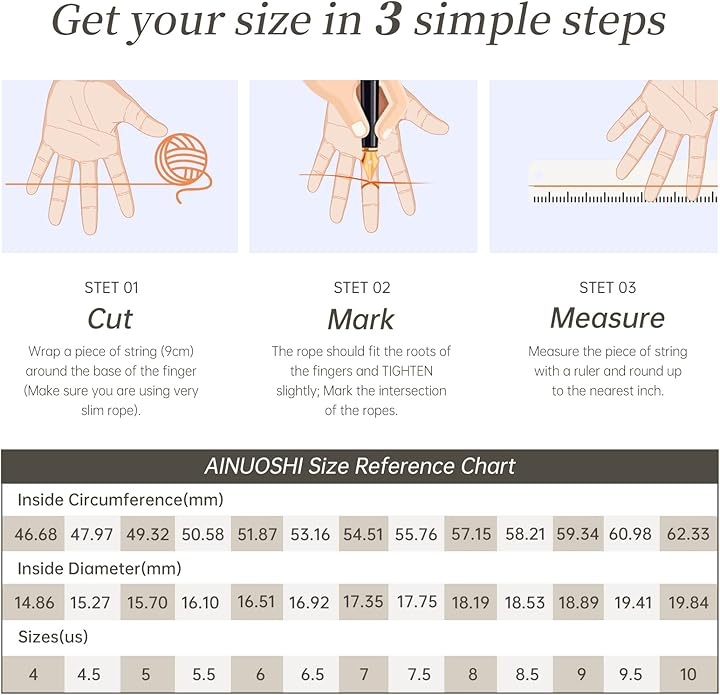 Get your size in 3 simple steps

STET 01
Cut
Wrap a piece of string (9cm) around the base of the finger (Make sure you are using very slim rope).

STET 02
Mark
The rope should fit the roots of the fingers and TIGHTEN slightly; Mark the intersection of the ropes.

STET 03
Measure
Measure the piece of string with a ruler and round up to the nearest inch.

AINUOSHI Size Reference Chart

Inside Circumference(mm)

| 46.68 | 47.97 | 49.32 | 50.58 | 51.87 | 53.16 | 54.51 | 55.76 | 57.15 | 58.21 | 59.34 | 60.98 | 62.33 |
|---|---|---|---|---|---|---|---|---|---|---|---|---|

Inside Diameter(mm)

| 14.86 | 15.27 | 15.70 | 16.10 | 16.51 | 16.92 | 17.35 | 17.75 | 18.19 | 18.53 | 18.89 | 19.41 | 19.84 |
|---|---|---|---|---|---|---|---|---|---|---|---|---|

Sizes(us)

| 4 | 4.5 | 5 | 5.5 | 6 | 6.5 | 7 | 7.5 | 8 | 8.5 | 9 | 9.5 | 10 |
|---|---|---|---|---|---|---|---|---|---|---|---|---|