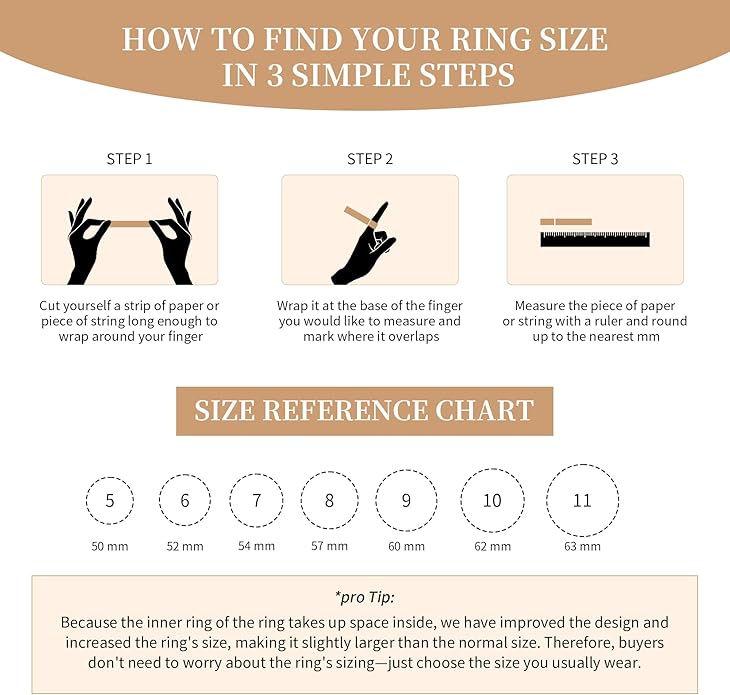 HOW TO FIND YOUR RING SIZE IN 3 SIMPLE STEPS

STEP 1

Cut yourself a strip of paper or piece of string long enough to wrap around your finger

STEP 2

Wrap it at the base of the finger you would like to measure and mark where it overlaps

STEP 3

Measure the piece of paper or string with a ruler and round up to the nearest mm

SIZE REFERENCE CHART

5
50 mm

6
52 mm

7
54 mm

8
57 mm

9
60 mm

10
62 mm

11
63 mm

*pro Tip:

Because the inner ring of the ring takes up space inside, we have improved the design and increased the ring's size, making it slightly larger than the normal size. Therefore, buyers don't need to worry about the ring's sizing—just choose the size you usually wear.